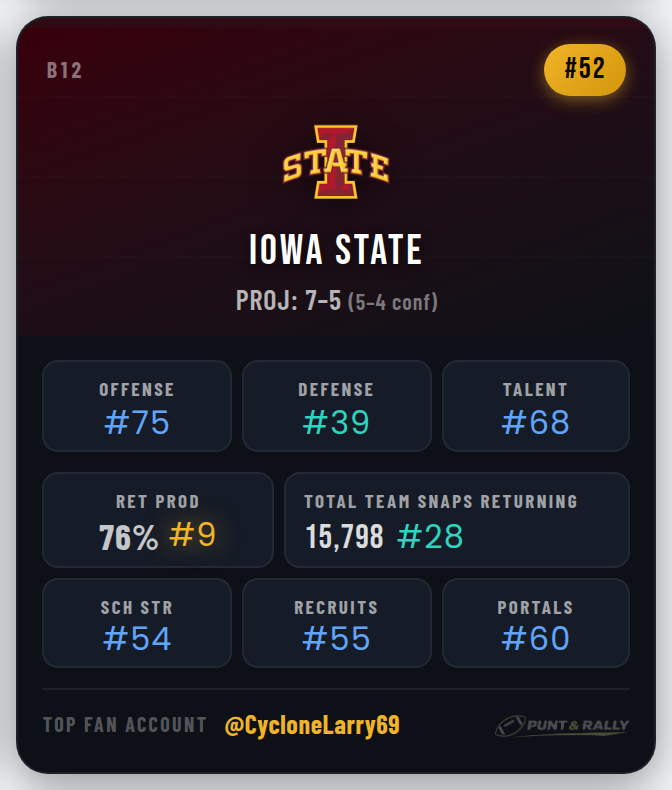 B12

#52

STATE

IOWA STATE

PROJ: 7-5 (5-4 conf)

OFFENSE
#75

DEFENSE
#39

TALENT
#68

RET PROD
76% #9

TOTAL TEAM SNAPS RETURNING
15,798 #28

SCH STR
#54

RECRUITS
#55

PORTALS
#60

TOP FAN ACCOUNT @CycloneLarry69

PUNT & RALLY